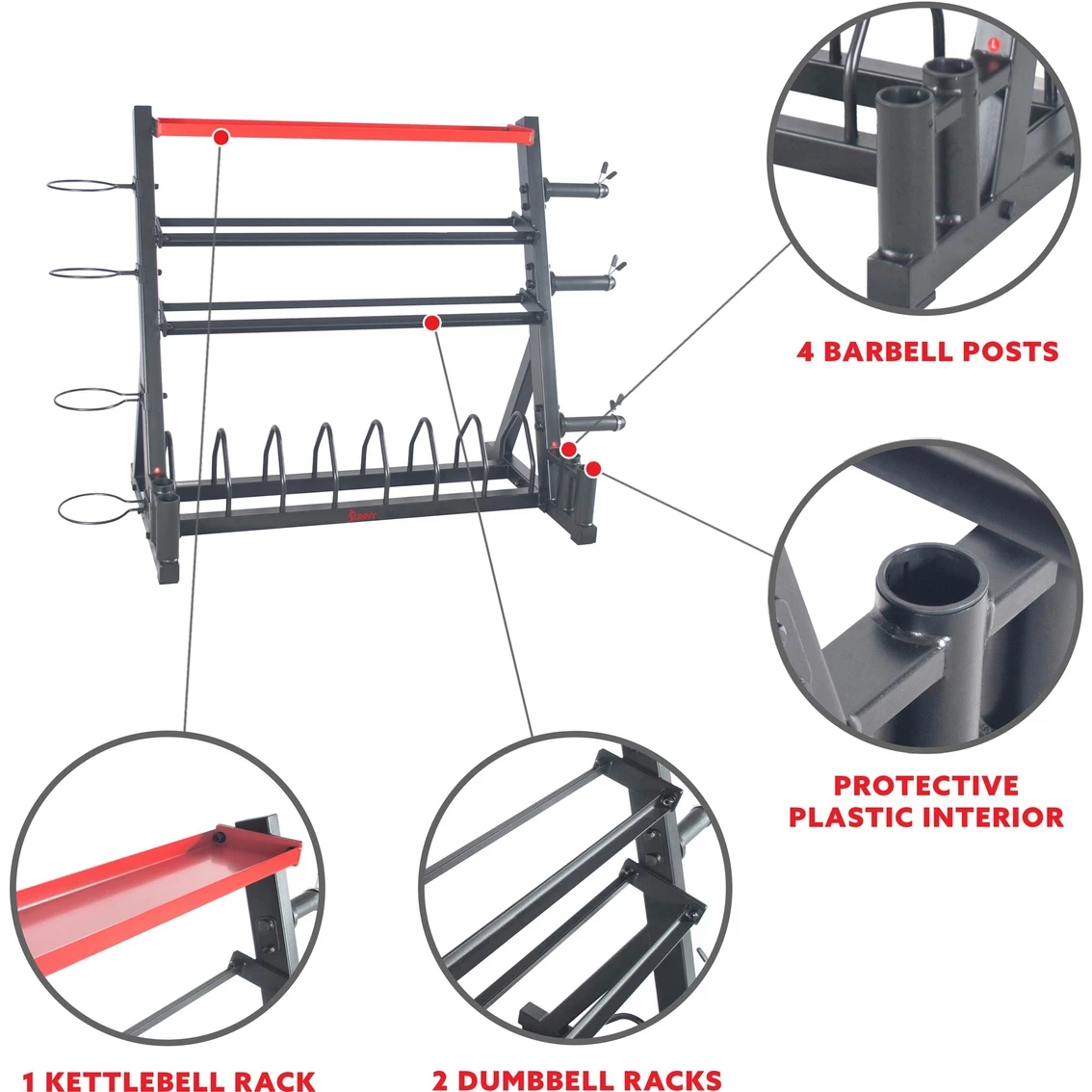 4 BARBELL POSTS

PROTECTIVE PLASTIC INTERIOR

1 KETTLEBELL RACK

2 DUMBBELL RACKS