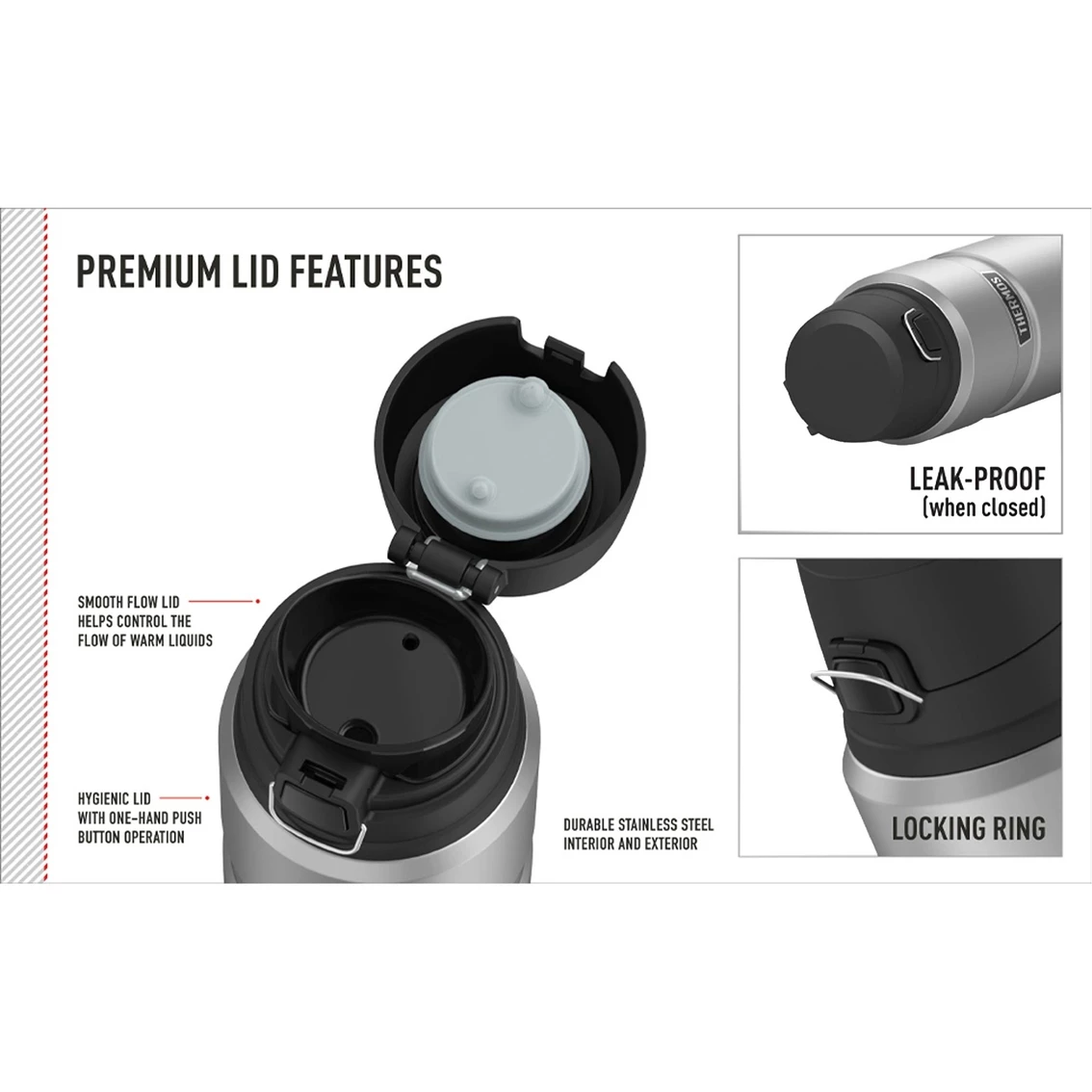 PREMIUM LID FEATURES

SMOOTH FLOW LID HELPS CONTROL THE FLOW OF WARM LIQUIDS

HYGIENIC LID WITH ONE-HAND PUSH BUTTON OPERATION

DURABLE STAINLESS STEEL INTERIOR AND EXTERIOR

THERMOS

LEAK-PROOF
(when closed)

LOCKING RING