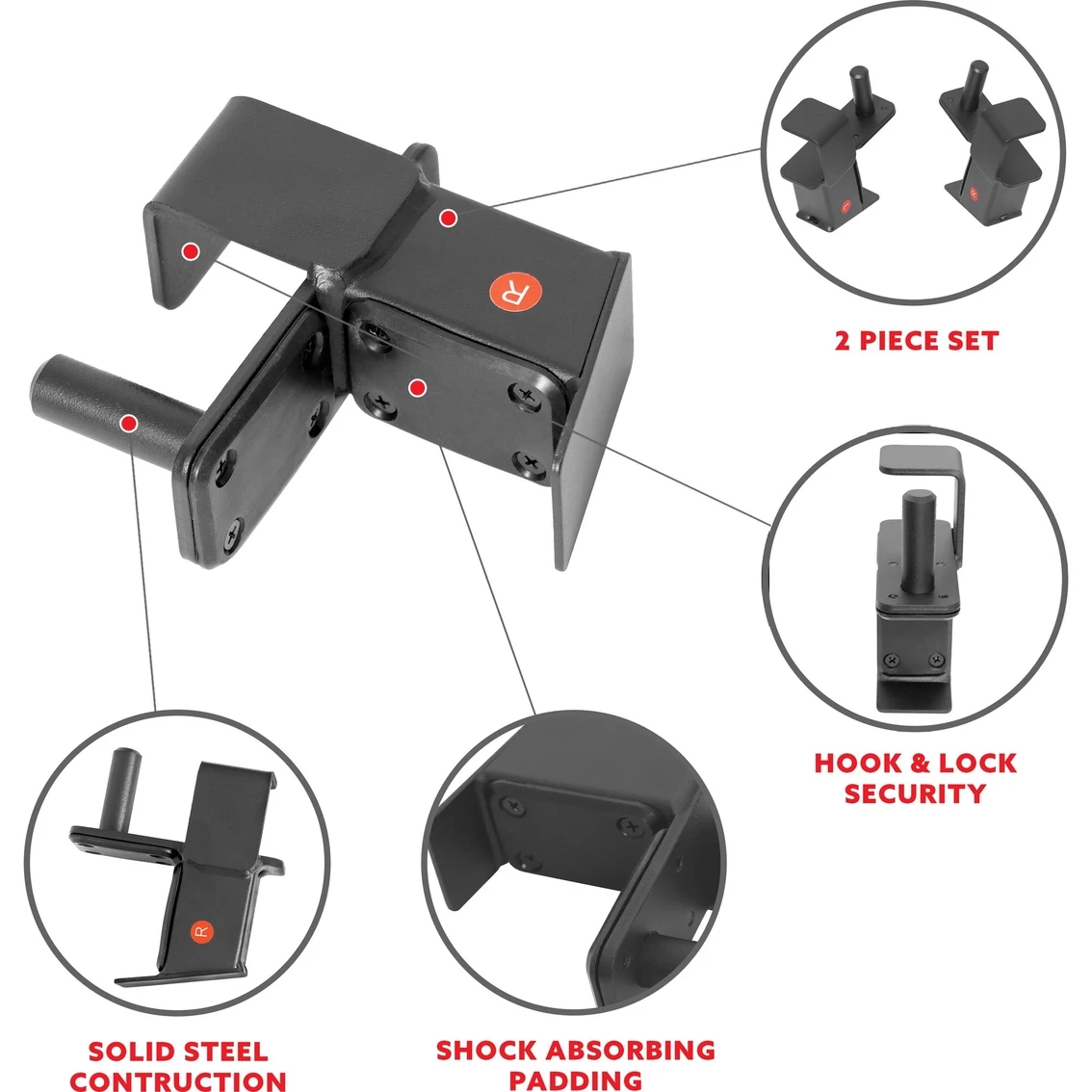 R

2 PIECE SET

HOOK & LOCK SECURITY

R

SOLID STEEL CONTRUCTION

SHOCK ABSORBING PADDING